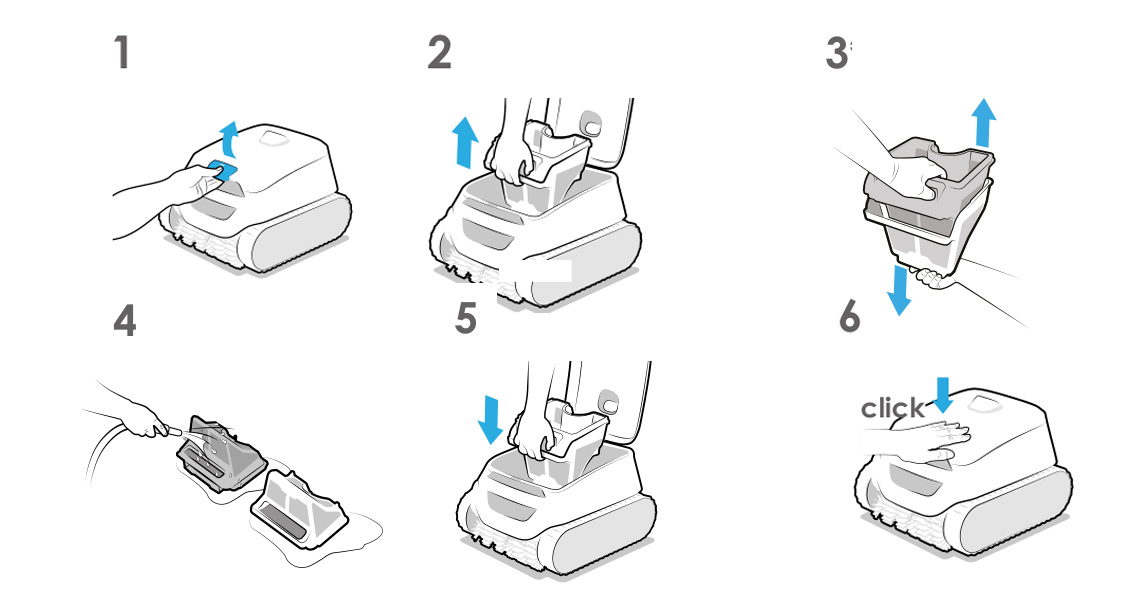 1

2

3

4

5

6

click