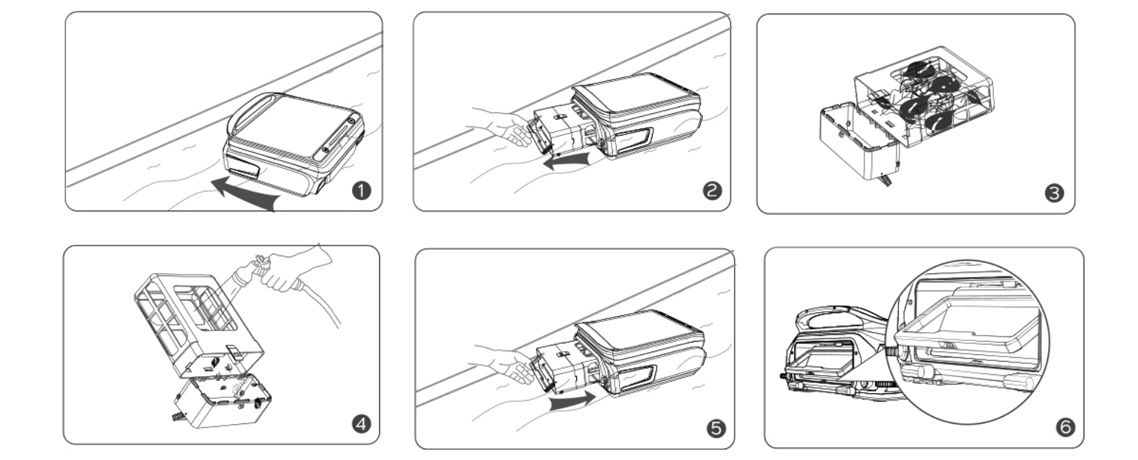 1

2

3

4

5

6