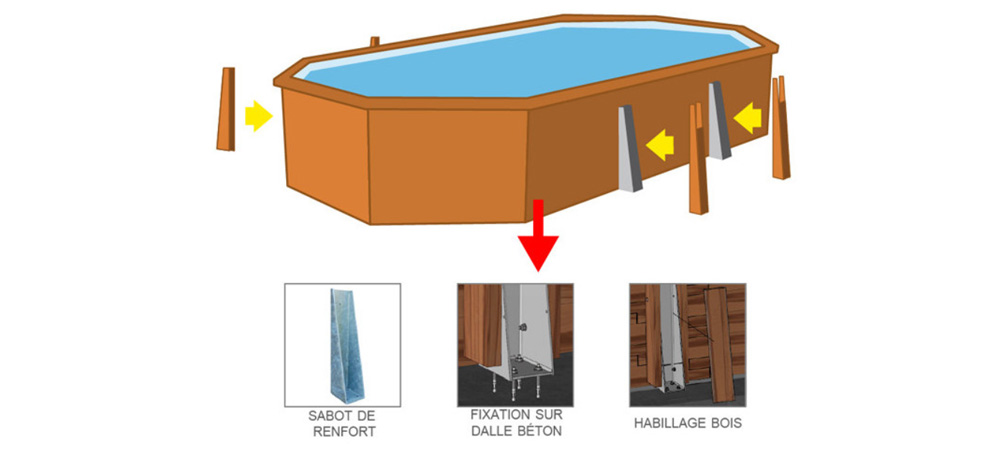 SABOT DE RENFORT

FIXATION SUR DALLE BÉTON

HABILLAGE BOIS