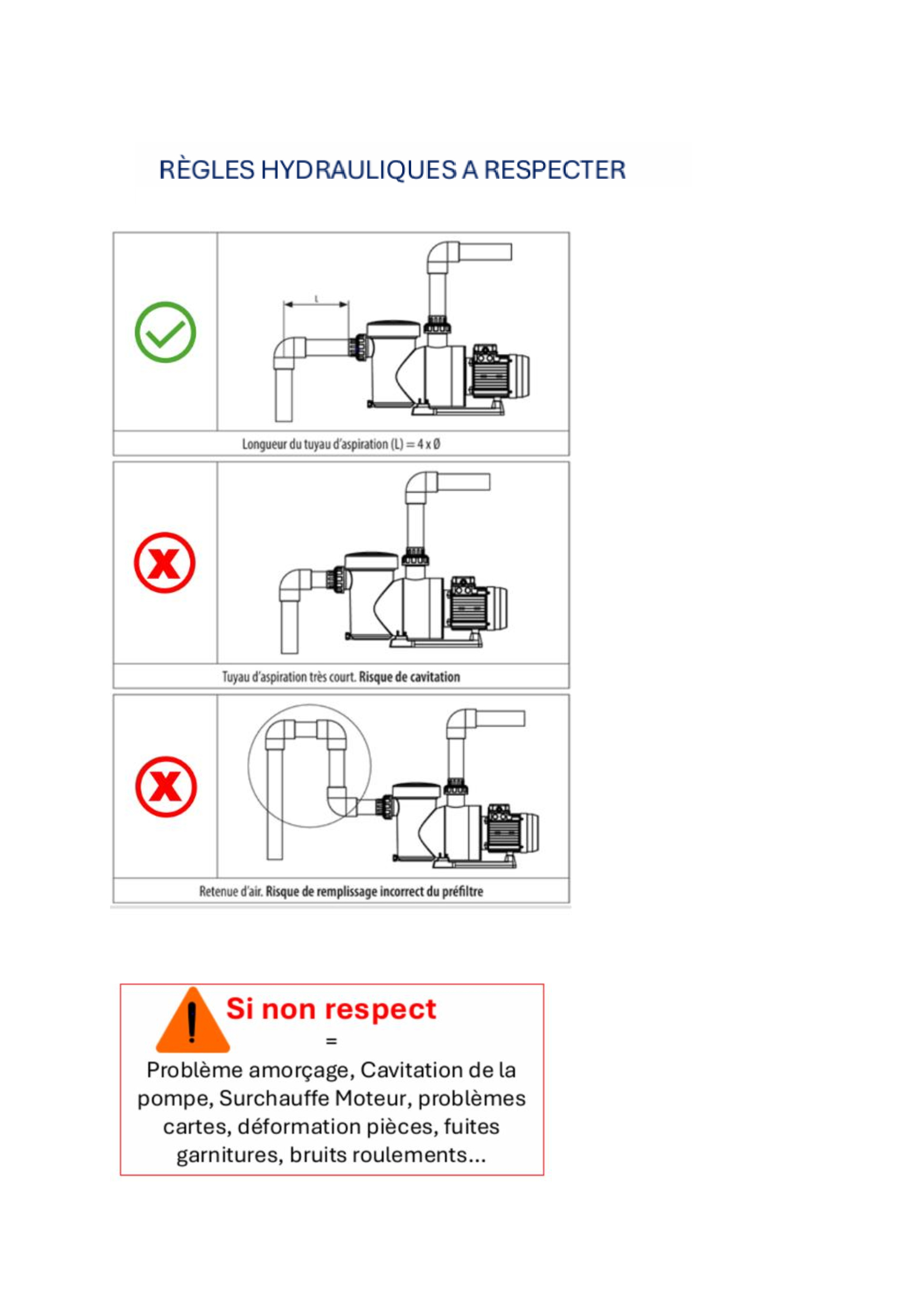 RÈGLES HYDRAULIQUES A RESPECTER

L

Longueur du tuyau d'aspiration (L) = 4 x Ø

Tuyau d'aspiration très court. Risque de cavitation

Retenue d'air. Risque de remplissage incorrect du préfiltre

Si non respect
=
Problème amorçage, Cavitation de la pompe, Surchauffe Moteur, problèmes cartes, déformation pièces, fuites garnitures, bruits roulements...