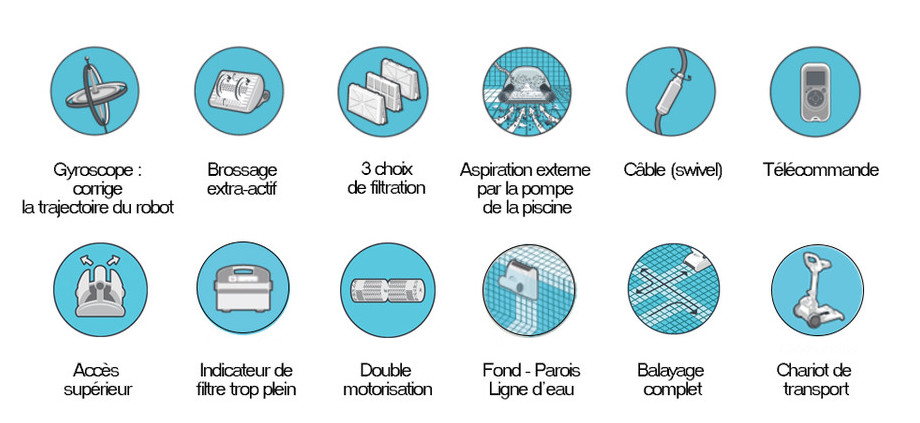 Gyroscope : corrige la trajectoire du robot

Brossage extra-actif

3 choix de filtration

Aspiration externe par la pompe de la piscine

Câble (swivel)

Télécommande

Accès supérieur

Indicateur de filtre trop plein

Double motorisation

Fond - Parois Ligne d'eau

Balayage complet

Chariot de transport