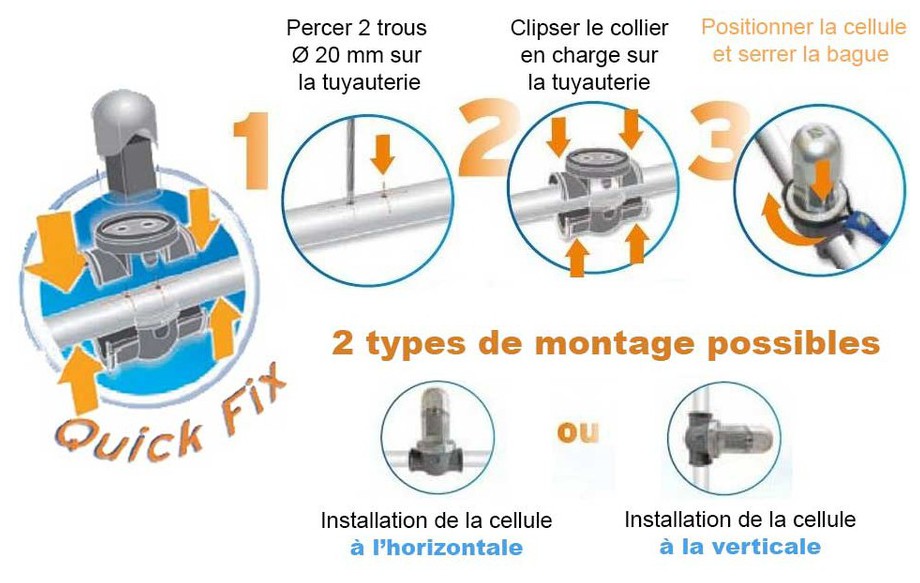 Quick Fix

1
Percer 2 trous Ø 20 mm sur la tuyauterie

2
Clipser le collier en charge sur la tuyauterie

3
Positionner la cellule et serrer la bague

2 types de montage possibles

Installation de la cellule à l'horizontale

ou

Installation de la cellule à la verticale