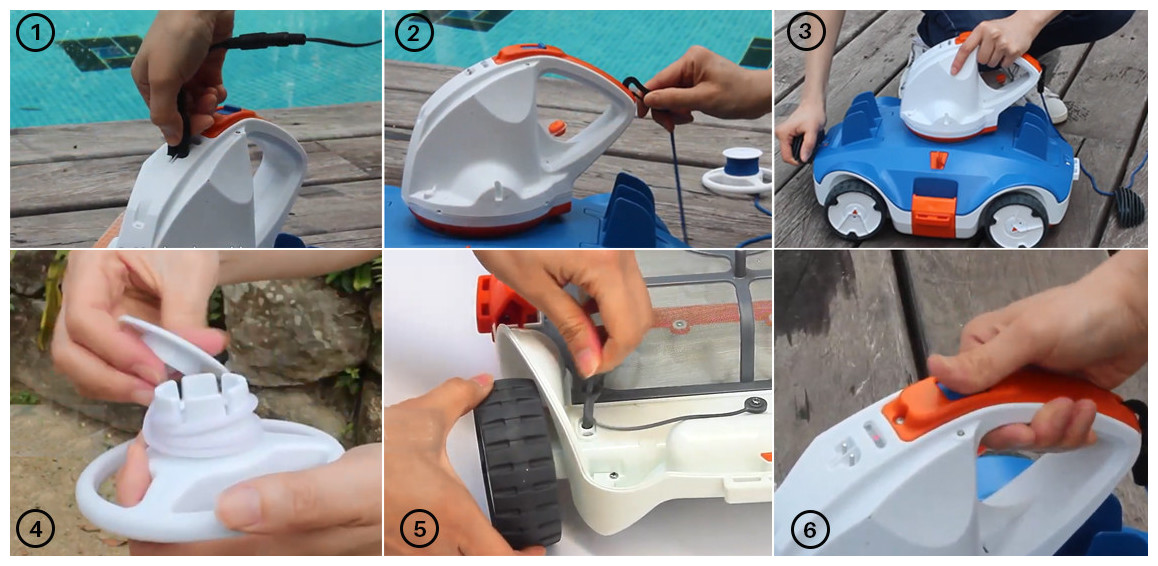 1

2

3

4

5

6