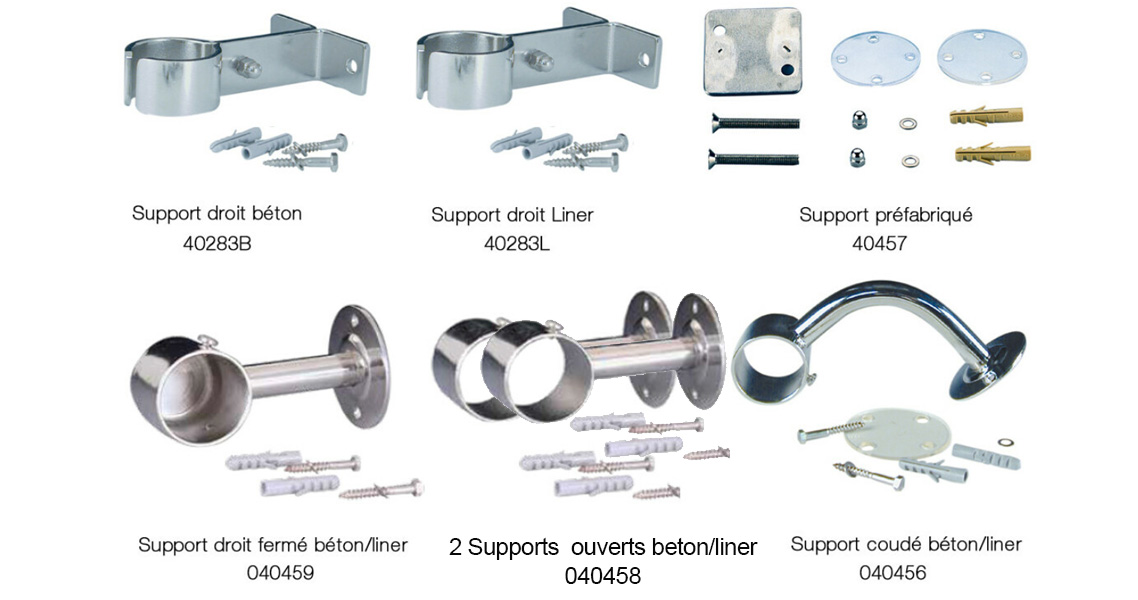 Support droit béton
40283B

Support droit Liner
40283L

Support préfabriqué
40457

Support droit fermé béton/liner
040459

2 Supports ouverts beton/liner
040458

Support coudé béton/liner
040456